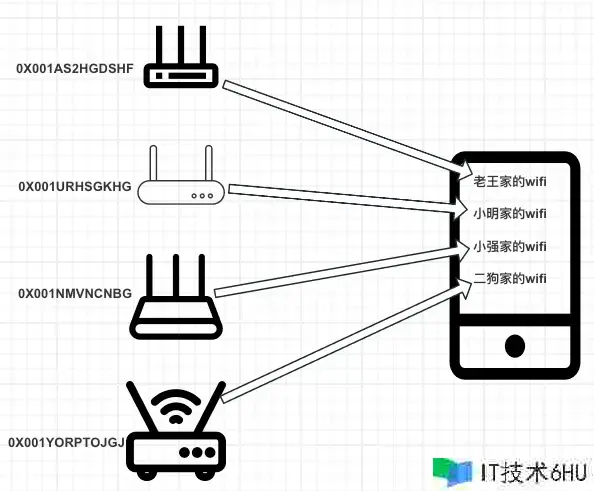 0X001AS2HGDSHF

0X001URHSGKHG

0X001NMVNCNBG

0X001YORPTOJGJ

老王家的wifi

小明家的wifi

小强家的wifi

二狗家的wifi

IT技术6HU